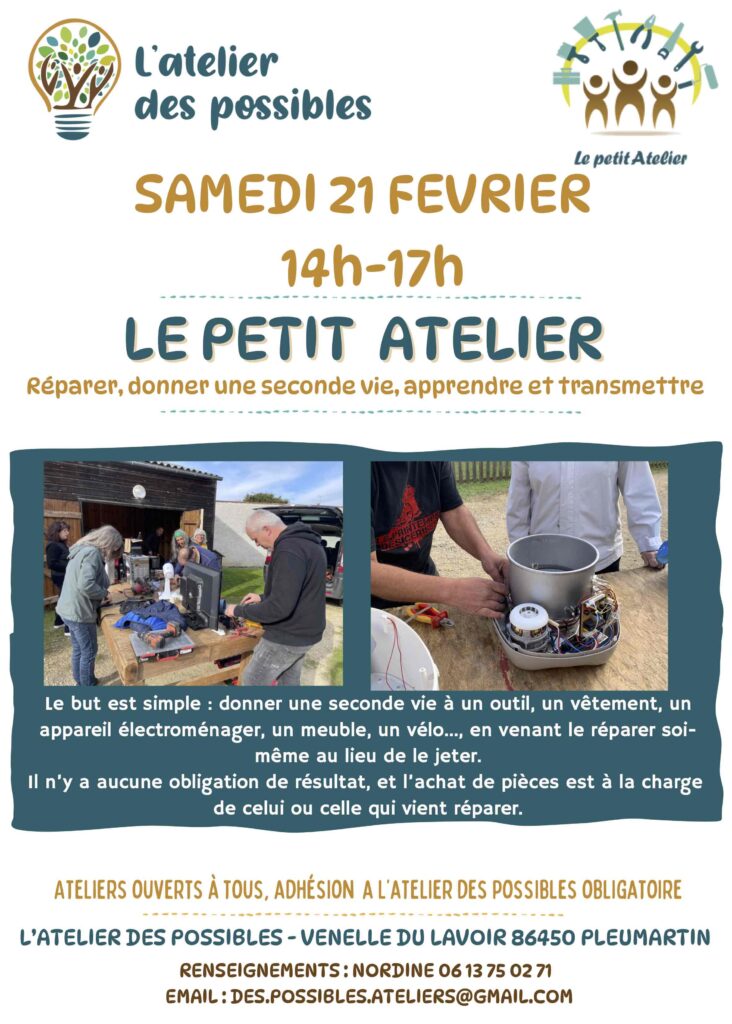 L'atelier des possibles

Le petit Atelier

SAMEDI 21 FEVRIER

14h-17h

LE PETIT ATELIER

Réparer, donner une seconde vie, apprendre et transmettre

Le but est simple : donner une seconde vie à un outil, un vêtement, un appareil électroménager, un meuble, un vélo..., en venant le réparer soi-même au lieu de le jeter.
Il n'y a aucune obligation de résultat, et l'achat de pièces est à la charge de celui ou celle qui vient réparer.

ATELIERS OUVERTS À TOUS, ADHÉSION A L'ATELIER DES POSSIBLES OBLIGATOIRE

L'ATELIER DES POSSIBLES - VENELLE DU LAVOIR 86450 PLEUMARTIN

RENSEIGNEMENTS : NORDINE 06 13 75 02 71
EMAIL : DES.POSSIBLES.ATELIERS@GMAIL.COM